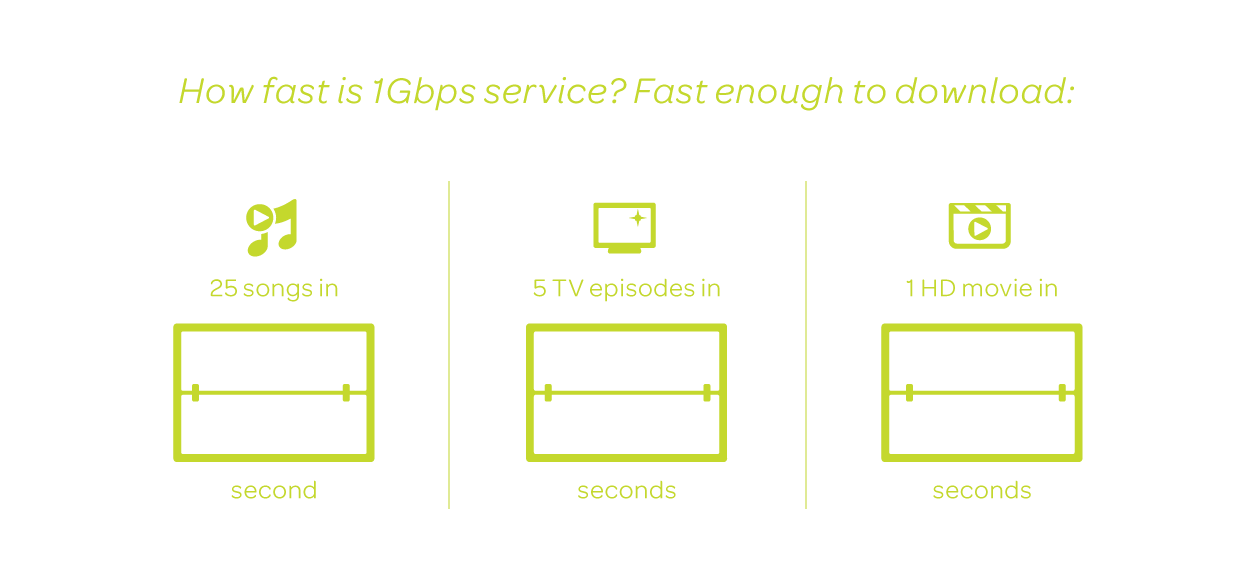 How fast is 1Gbps service? Fast enough to download:

25 songs in

second

5 TV episodes in

seconds

1 HD movie in

seconds