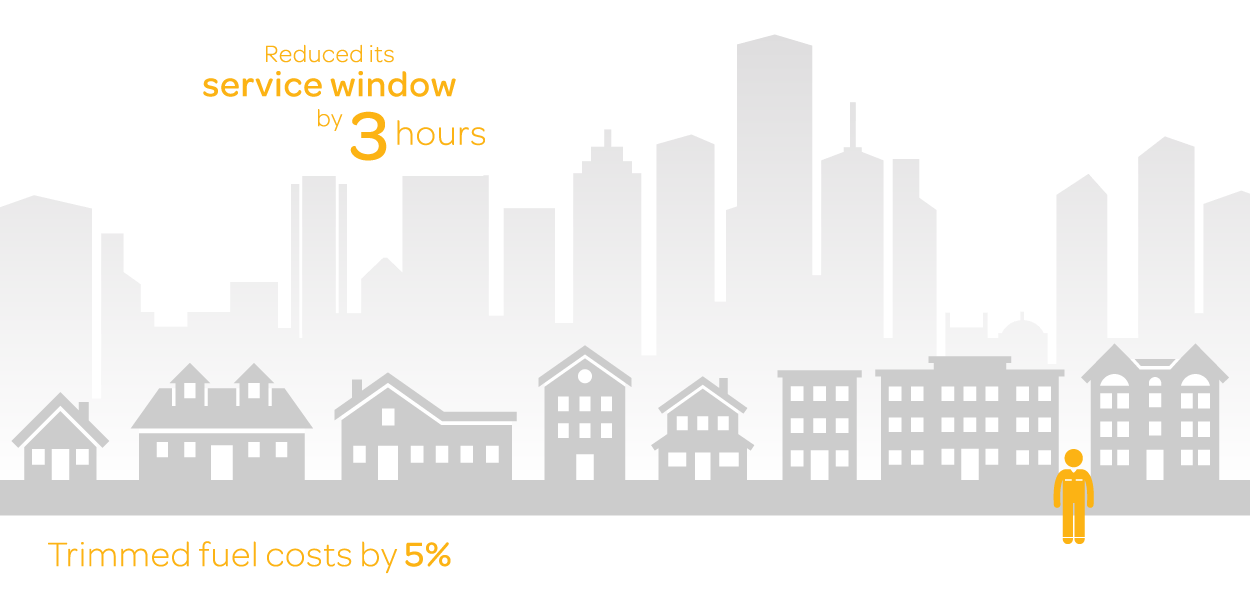 Reduced its
service window
by 3 hours

Trimmed fuel costs by 5%