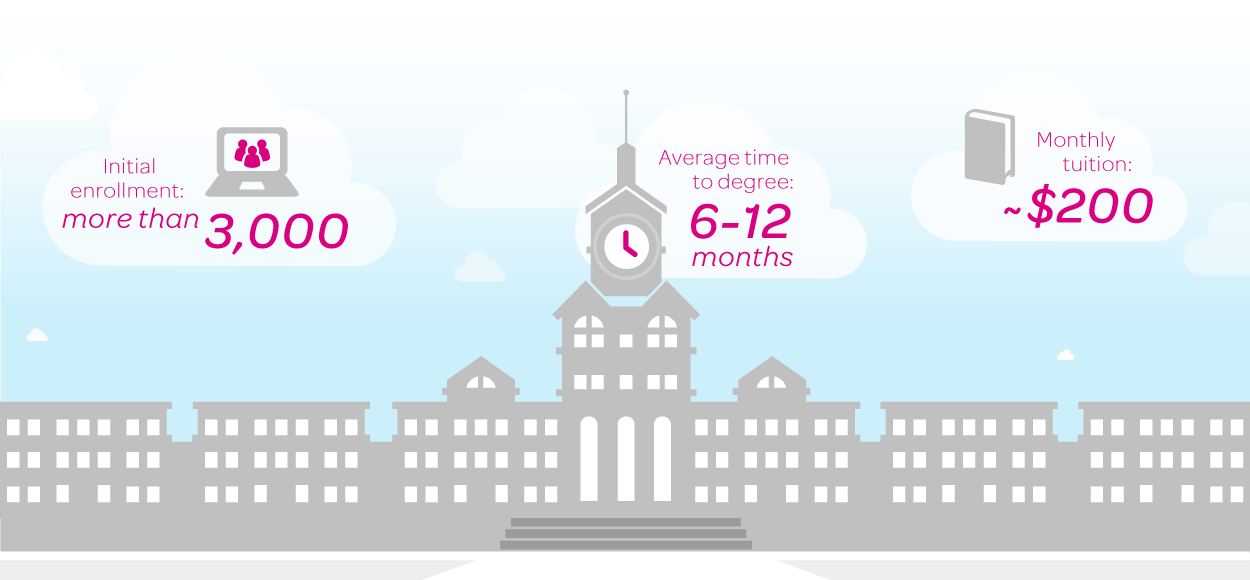 Initial enrollment: more than 3,000

Average time to degree: 6-12 months

Monthly tuition: ~$200