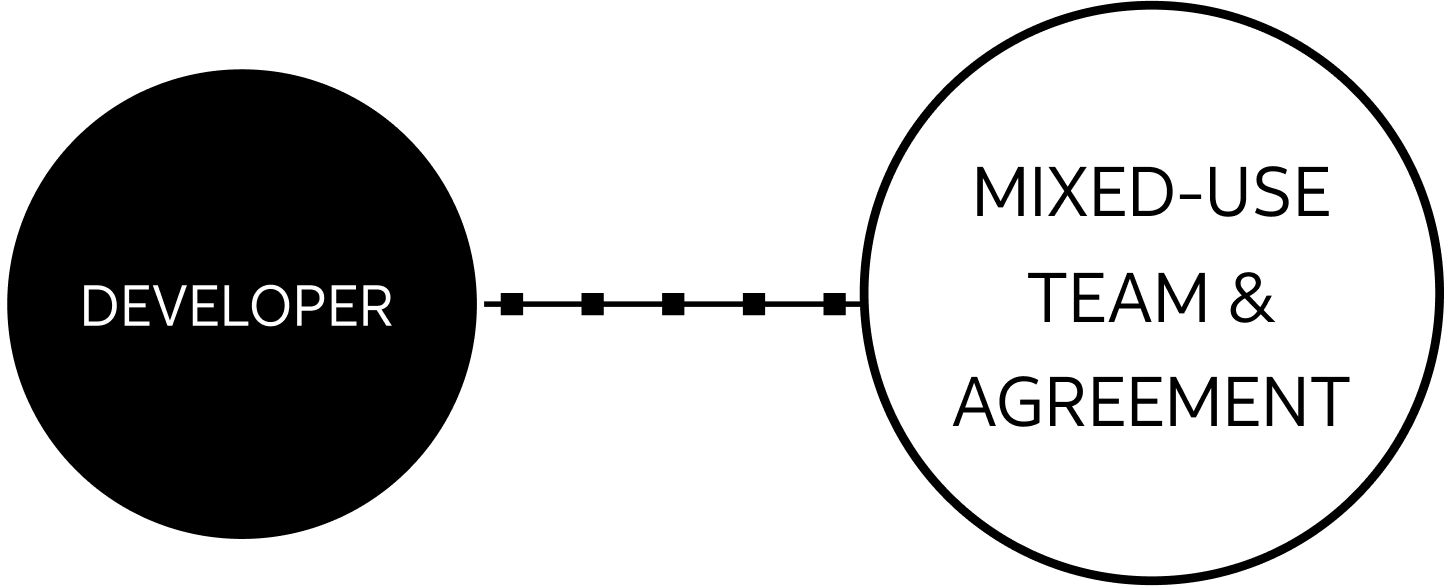 DEVELOPER

MIXED-USE TEAM & AGREEMENT