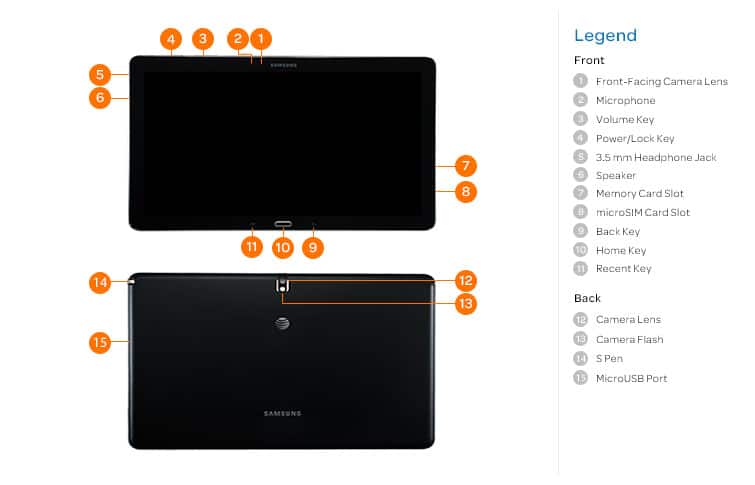 4 3 2 1
SAMSUNG
5
6
7
8
11 10 9
14
12
13
15
SAMSUNG

Legend

Front

1 Front-Facing Camera Lens
2 Microphone
3 Volume Key
4 Power/Lock Key
5 3.5 mm Headphone Jack
6 Speaker
7 Memory Card Slot
8 microSIM Card Slot
9 Back Key
10 Home Key
11 Recent Key

Back

12 Camera Lens
13 Camera Flash
14 S Pen
15 MicroUSB Port