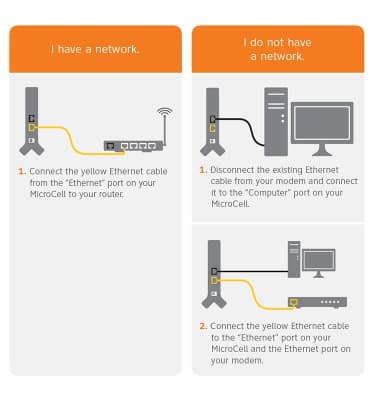 I have a network.

1. Connect the yellow Ethernet cable from the "Ethernet" port on your MicroCell to your router.

I do not have a network.

1. Disconnect the existing Ethernet cable from your modem and connect it to the "Computer" port on your MicroCell.

2. Connect the yellow Ethernet cable to the "Ethernet" port on your MicroCell and the Ethernet port on your modem.