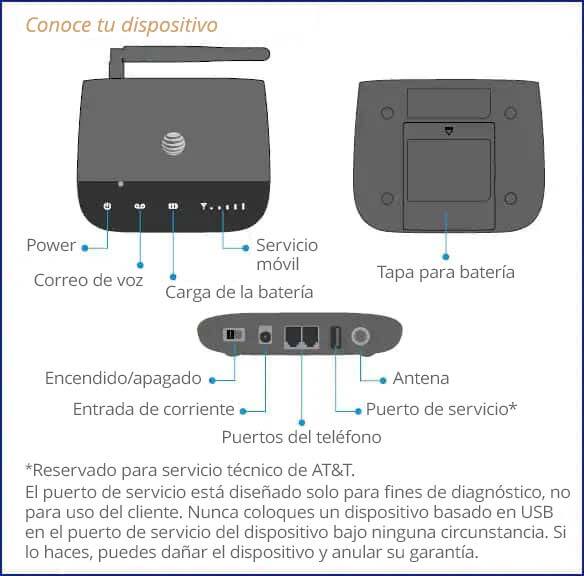 Conoce tu dispositivo

Power

Correo de voz

Carga de la batería

Servicio móvil

Tapa para batería

Encendido/apagado

Entrada de corriente

Puertos del teléfono

Puerto de servicio*

Antena

*Reservado para servicio técnico de AT&T.
El puerto de servicio está diseñado solo para fines de diagnóstico, no para uso del cliente. Nunca coloques un dispositivo basado en USB en el puerto de servicio del dispositivo bajo ninguna circunstancia. Si lo haces, puedes dañar el dispositivo y anular su garantía.