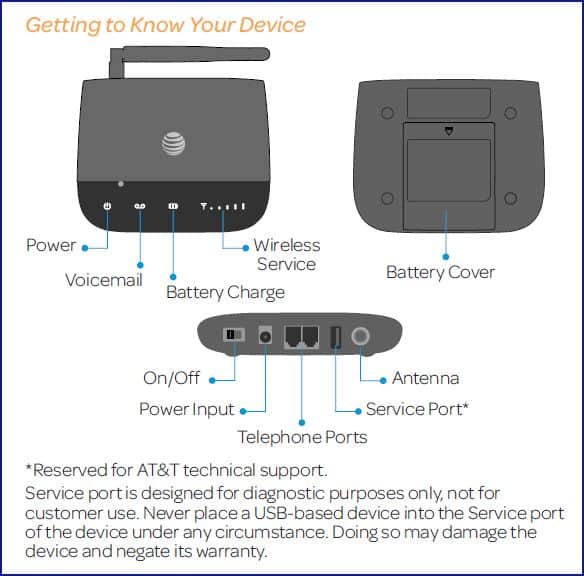 Getting to Know Your Device

Power

Voicemail

Battery Charge

Wireless Service

Battery Cover

On/Off

Power Input

Telephone Ports

Service Port*

Antenna

*Reserved for AT&T technical support.

Service port is designed for diagnostic purposes only, not for customer use. Never place a USB-based device into the Service port of the device under any circumstance. Doing so may damage the device and negate its warranty.