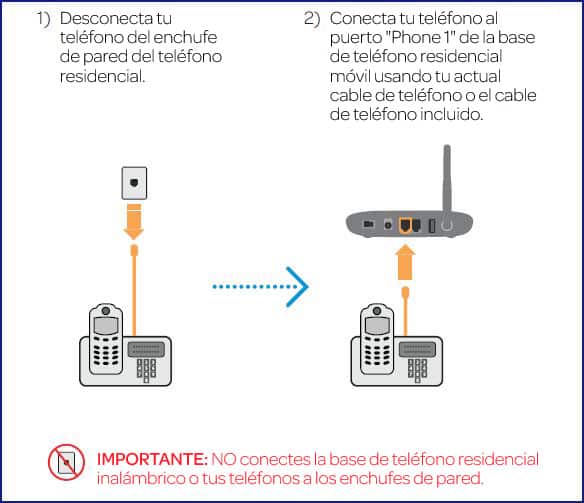 1) Desconecta tu teléfono del enchufe de pared del teléfono residencial.

2) Conecta tu teléfono al puerto "Phone 1" de la base de teléfono residencial móvil usando tu actual cable de teléfono o el cable de teléfono incluido.

IMPORTANTE: NO conectes la base de teléfono residencial inalámbrico o tus teléfonos a los enchufes de pared.