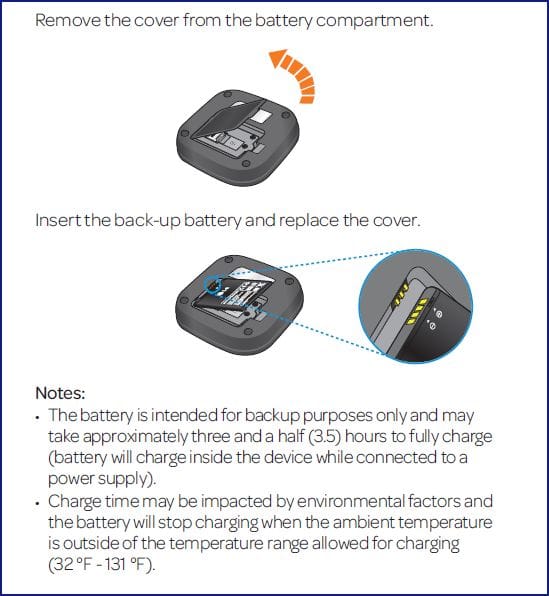 Remove the cover from the battery compartment.

Insert the back-up battery and replace the cover.

Notes:
• The battery is intended for backup purposes only and may take approximately three and a half (3.5) hours to fully charge (battery will charge inside the device while connected to a power supply).
• Charge time may be impacted by environmental factors and the battery will stop charging when the ambient temperature is outside of the temperature range allowed for charging (32 °F - 131 °F).