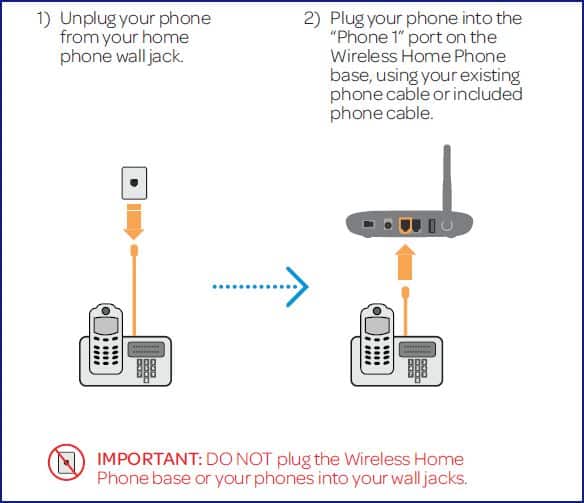 1) Unplug your phone from your home phone wall jack.

2) Plug your phone into the "Phone 1" port on the Wireless Home Phone base, using your existing phone cable or included phone cable.

IMPORTANT: DO NOT plug the Wireless Home Phone base or your phones into your wall jacks.